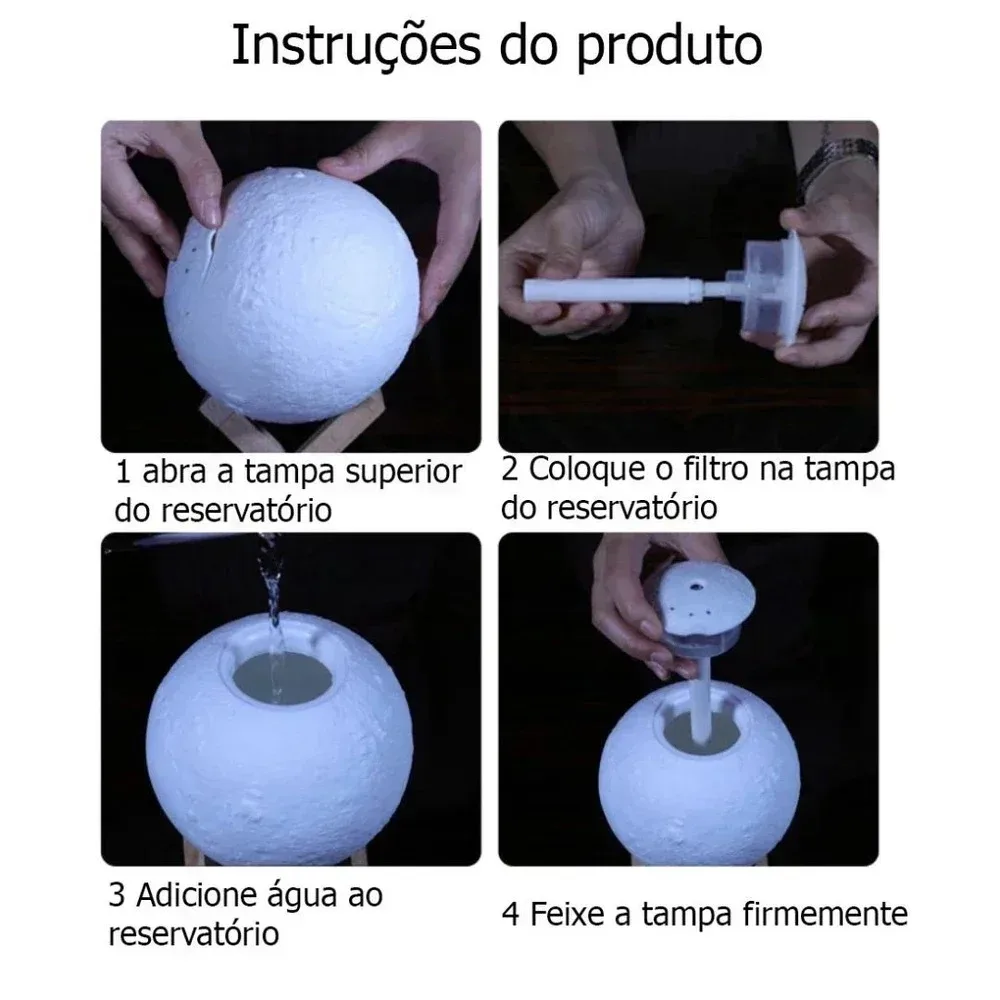 Instruções do produto

1 abra a tampa superior do reservatório

2 Coloque o filtro na tampa do reservatório

3 Adicione água ao reservatório

4 Feixe a tampa firmemente